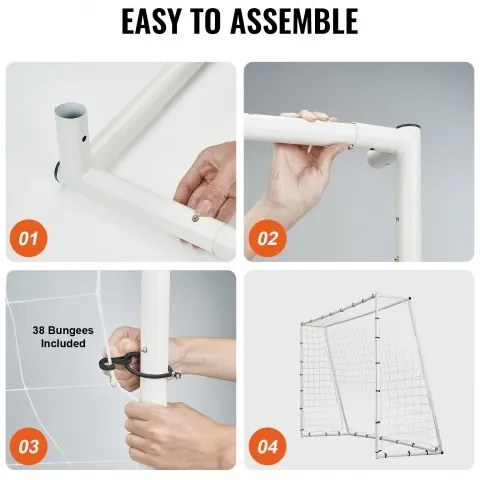 EASY TO ASSEMBLE

01

02

38 Bungees Included

03

04