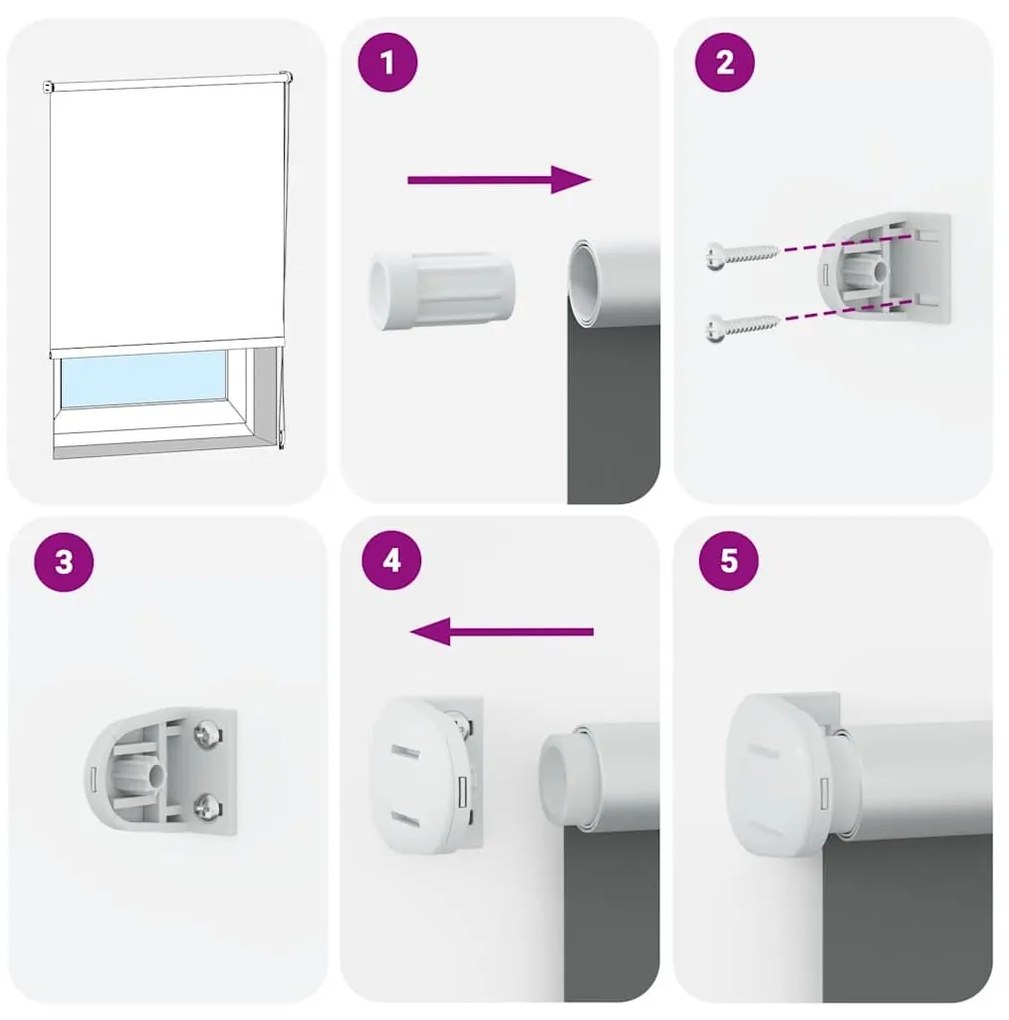 1

2

3

4

5