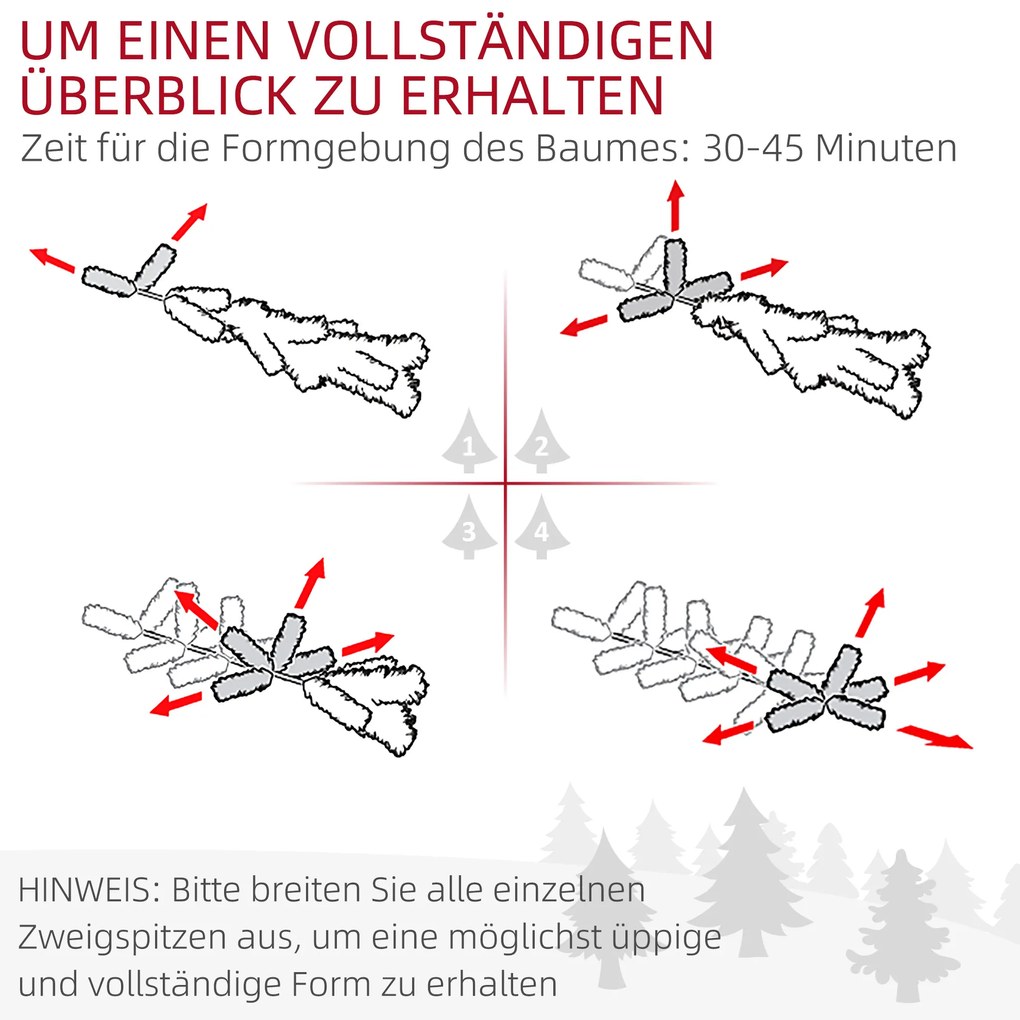 UM EINEN VOLLSTÄNDIGEN ÜBERBLICK ZU ERHALTEN
Zeit für die Formgebung des Baumes: 30-45 Minuten

1
2
3
4

HINWEIS: Bitte breiten Sie alle einzelnen Zweigspitzen aus, um eine möglichst üppige und vollständige Form zu erhalten